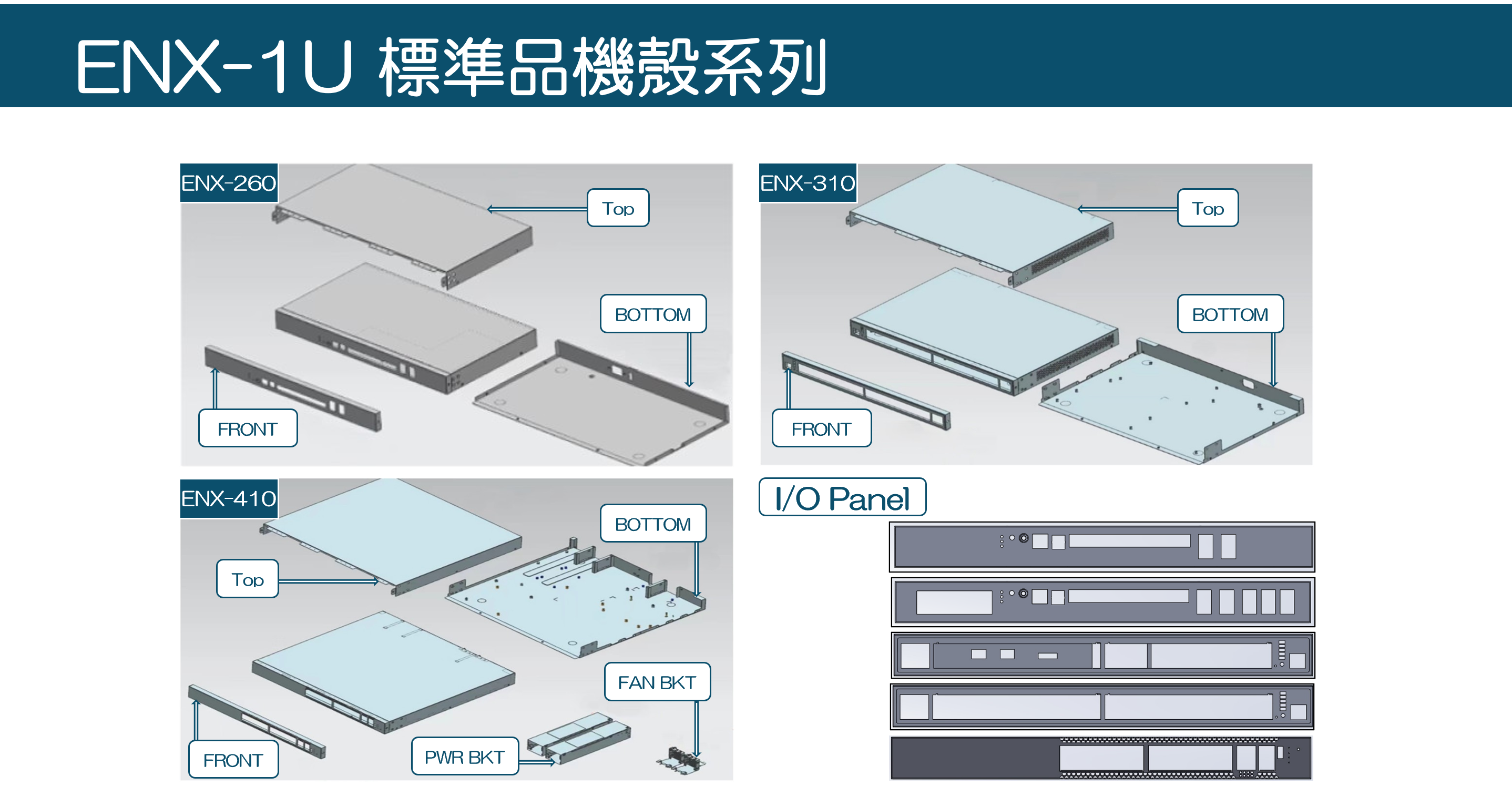 ENX-1U 標準品機殼系列

ENX-260

Top

BOTTOM

FRONT

ENX-310

Top

BOTTOM

FRONT

ENX-410

BOTTOM

Top

FAN BKT

FRONT

PWR BKT

I/O Panel